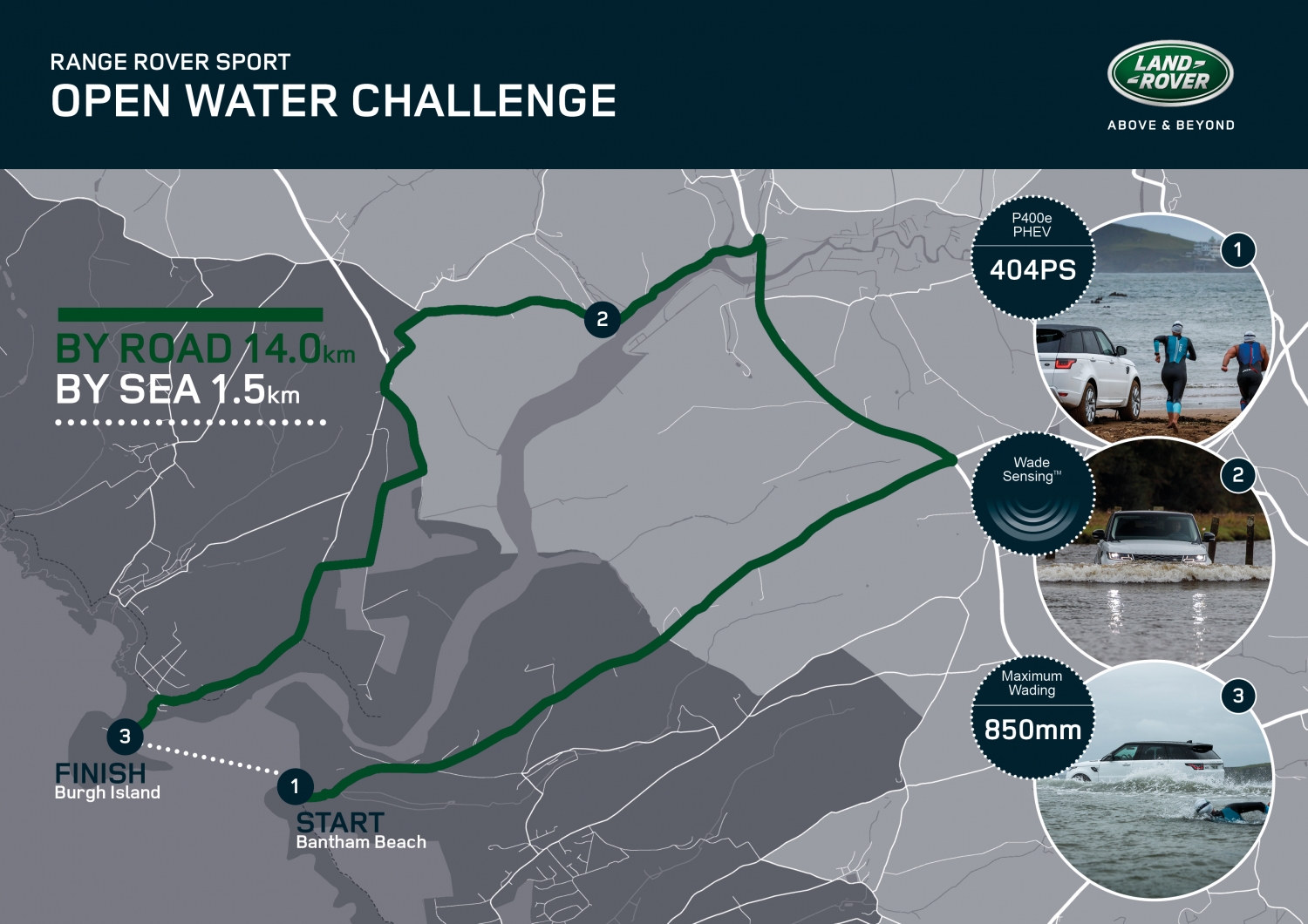 RANGE ROVER SPORT
OPEN WATER CHALLENGE

LAND ROVER
ABOVE & BEYOND

BY ROAD 14.0km
BY SEA 1.5km

2

3
FINISH
Burgh Island

1
START
Bantham Beach

P400e PHEV
404PS
1

Wade Sensing™
2

Maximum Wading
850mm
3