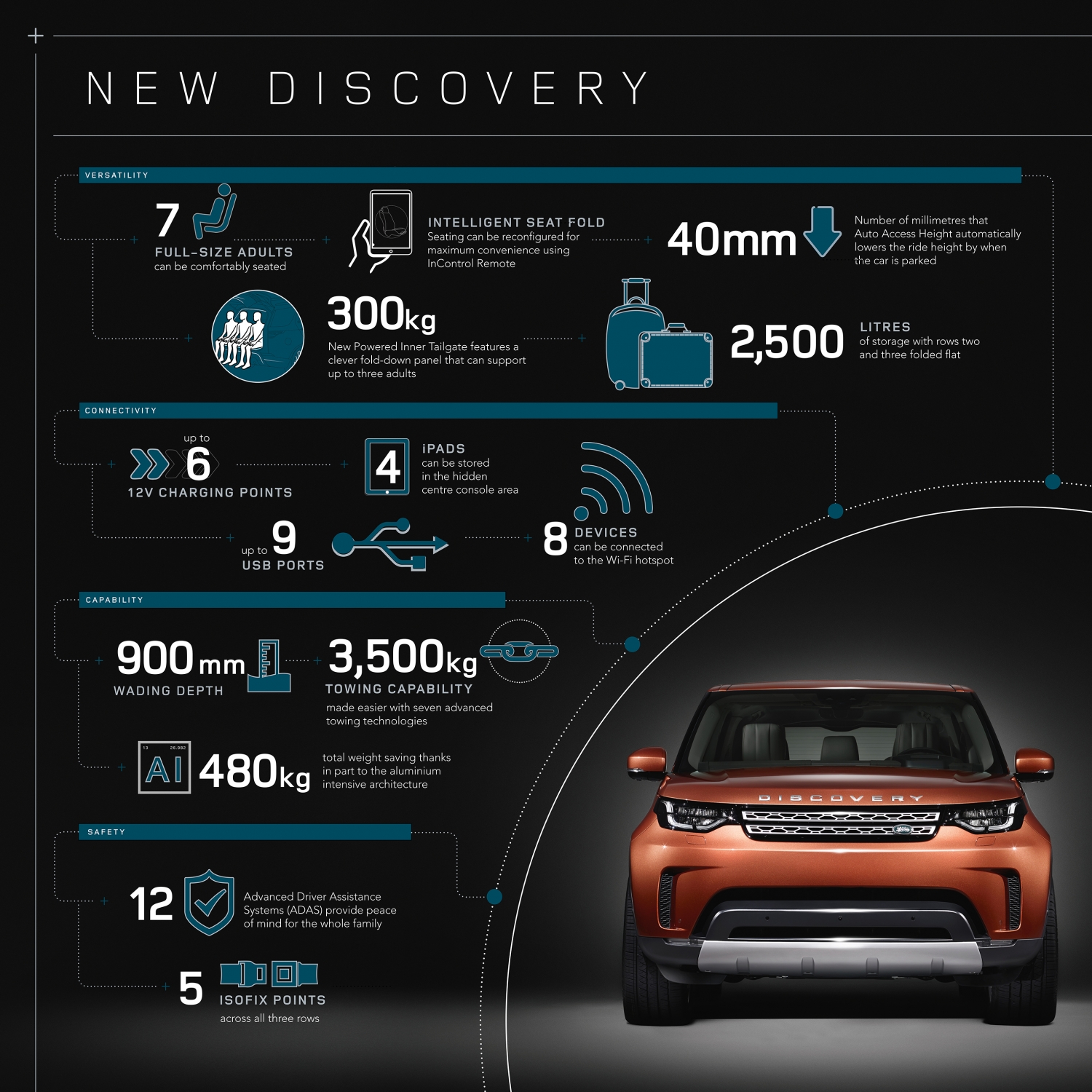 NEW DISCOVERY

VERSATILITY

7
FULL-SIZE ADULTS
can be comfortably seated

INTELLIGENT SEAT FOLD
Seating can be reconfigured for maximum convenience using InControl Remote

40mm
Number of millimetres that Auto Access Height automatically lowers the ride height by when the car is parked

300kg
New Powered Inner Tailgate features a clever fold-down panel that can support up to three adults

2,500
LITRES
of storage with rows two and three folded flat

CONNECTIVITY

up to
6
12V CHARGING POINTS

4
iPADS
can be stored in the hidden centre console area

up to 9
USB PORTS

8
DEVICES
can be connected to the Wi-Fi hotspot

CAPABILITY

900mm
WADING DEPTH

3,500kg
TOWING CAPABILITY
made easier with seven advanced towing technologies

13 26.982
Al
480kg
total weight saving thanks in part to the aluminium intensive architecture

SAFETY

12
Advanced Driver Assistance Systems (ADAS) provide peace of mind for the whole family

5
ISOFIX POINTS
across all three rows

DISCOVERY