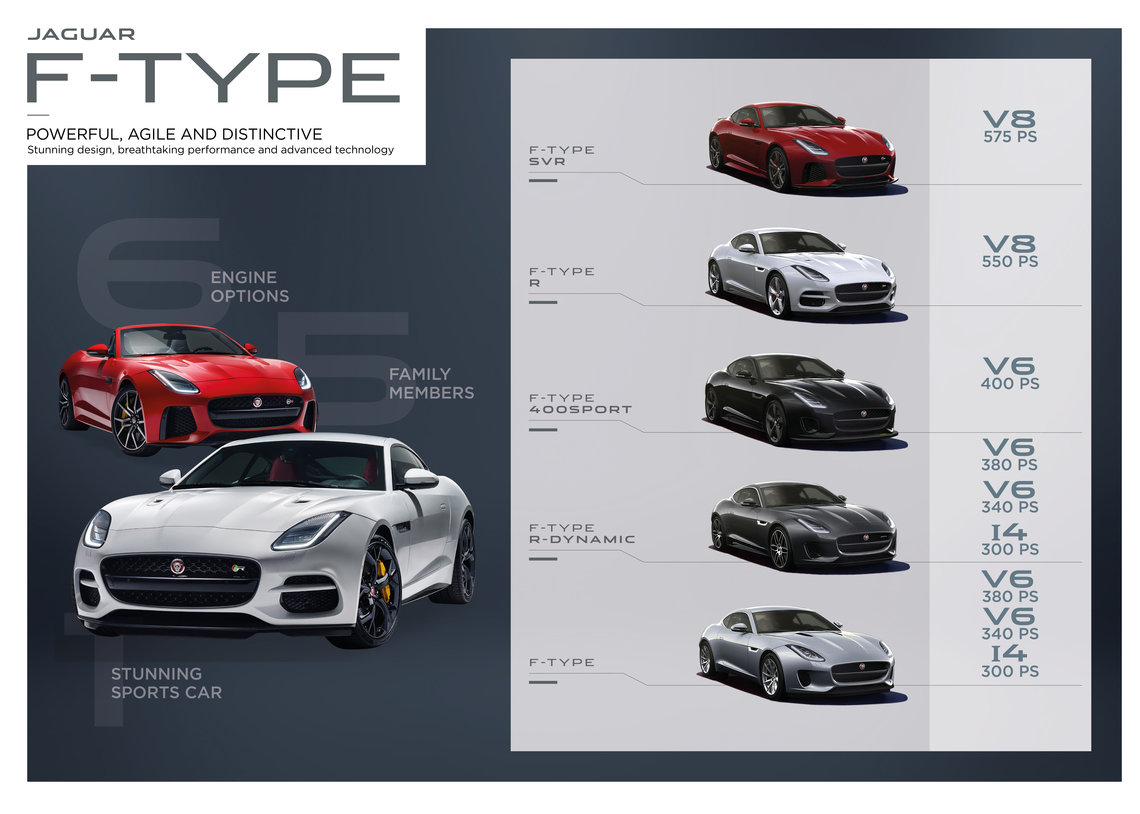 JAGUAR
F-TYPE

POWERFUL, AGILE AND DISTINCTIVE
Stunning design, breathtaking performance and advanced technology

6
ENGINE OPTIONS

5
FAMILY MEMBERS

1
STUNNING SPORTS CAR

F-TYPE SVR
V8
575 PS

F-TYPE R
V8
550 PS

F-TYPE 400SPORT
V6
400 PS

F-TYPE R-DYNAMIC
V6
380 PS
V6
340 PS
I4
300 PS

F-TYPE
V6
380 PS
V6
340 PS
I4
300 PS