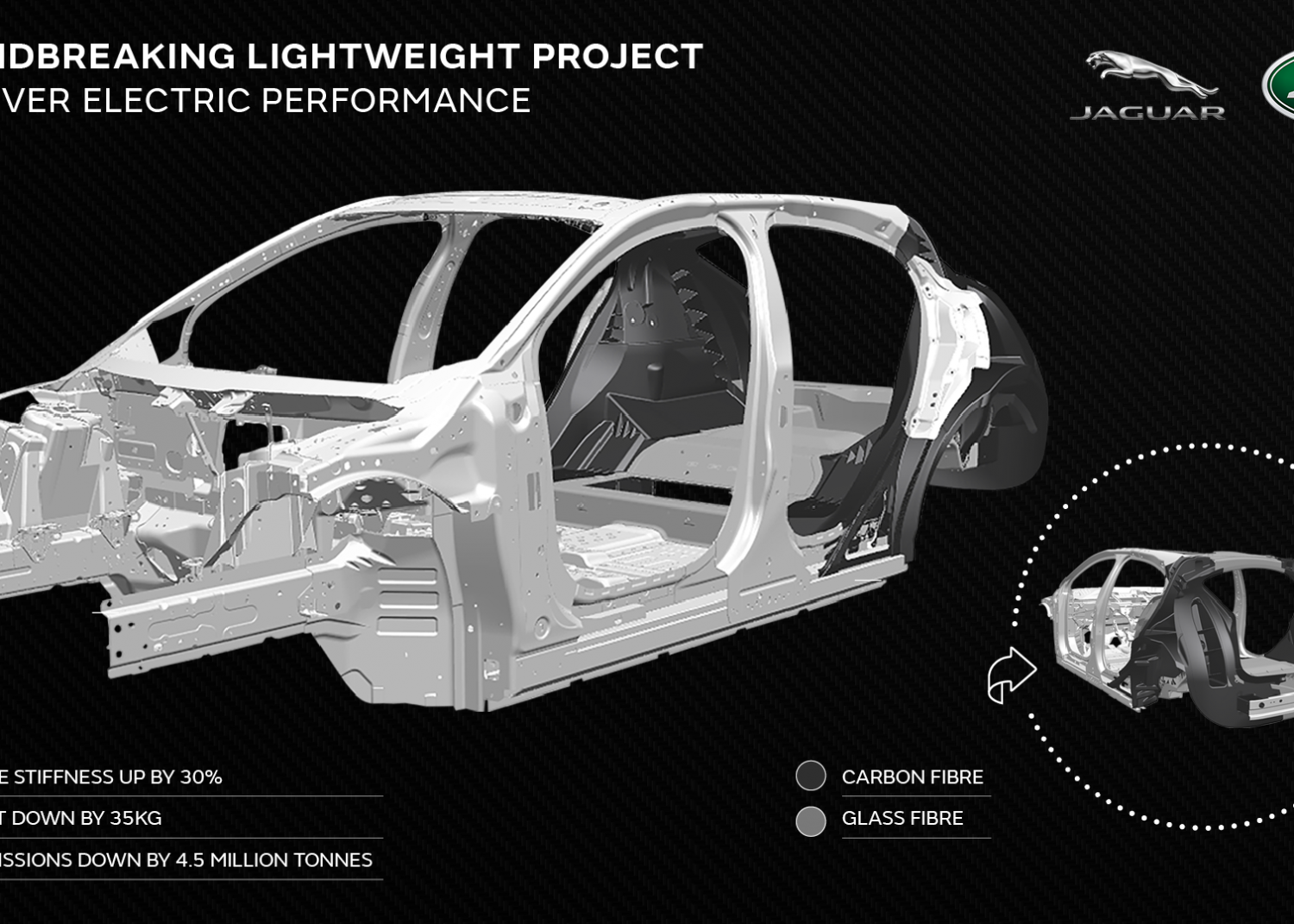 IDBREAKING LIGHTWEIGHT PROJECT
VER ELECTRIC PERFORMANCE

JAGUAR

E STIFFNESS UP BY 30%
T DOWN BY 35KG
ISSIONS DOWN BY 4.5 MILLION TONNES

CARBON FIBRE
GLASS FIBRE