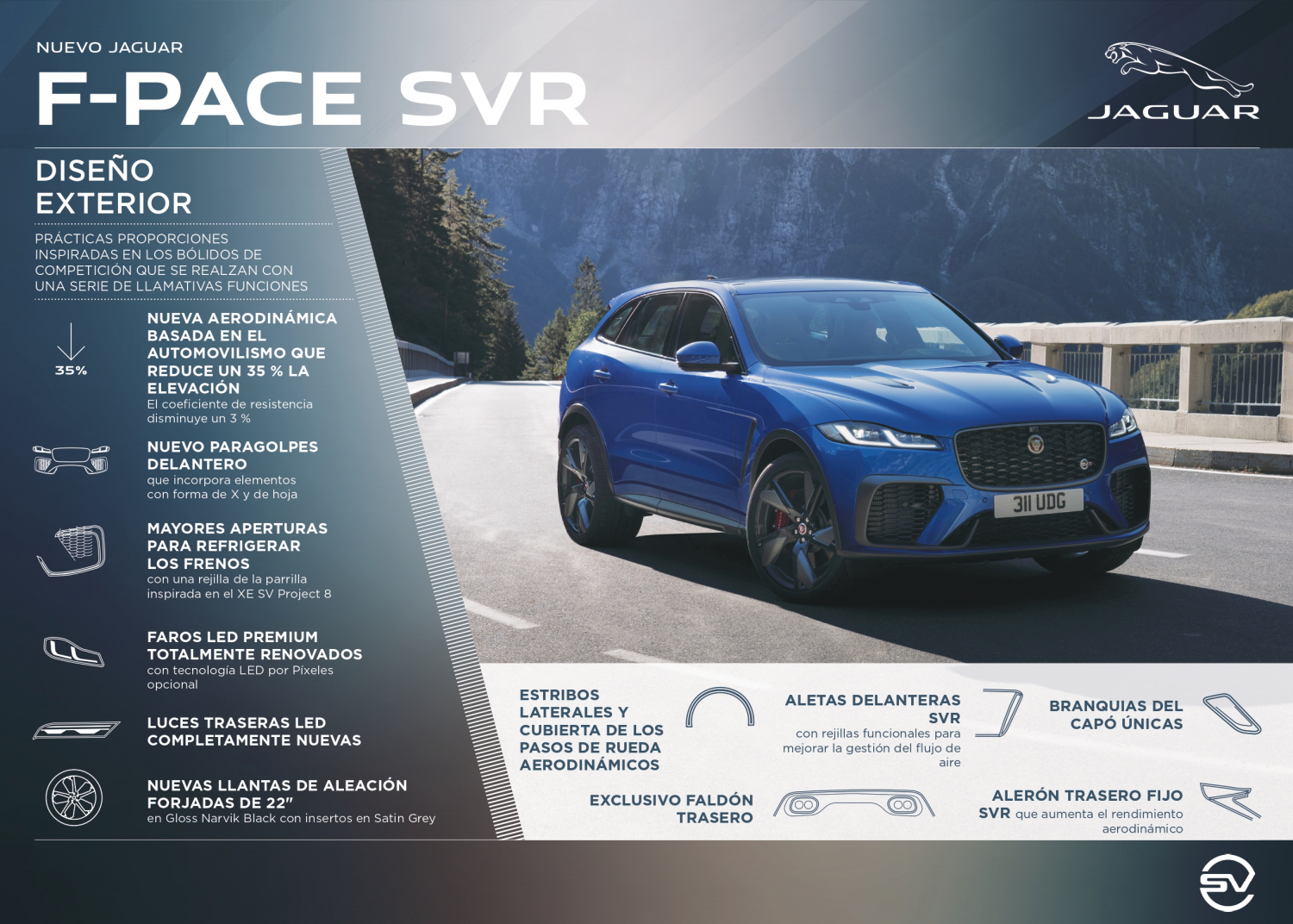 NUEVO JAGUAR

F-PACE SVR

JAGUAR

DISEÑO EXTERIOR

PRÁCTICAS PROPORCIONES INSPIRADAS EN LOS BÓLIDOS DE COMPETICIÓN QUE SE REALZAN CON UNA SERIE DE LLAMATIVAS FUNCIONES

35%

NUEVA AERODINÁMICA BASADA EN EL AUTOMOVILISMO QUE REDUCE UN 35 % LA ELEVACIÓN
El coeficiente de resistencia disminuye un 3 %

NUEVO PARAGOLPES DELANTERO
que incorpora elementos con forma de X y de hoja

MAYORES APERTURAS PARA REFRIGERAR LOS FRENOS
con una rejilla de la parrilla inspirada en el XE SV Project 8

FAROS LED PREMIUM TOTALMENTE RENOVADOS
con tecnología LED por Píxeles opcional

LUCES TRASERAS LED COMPLETAMENTE NUEVAS

NUEVAS LLANTAS DE ALEACIÓN FORJADAS DE 22"
en Gloss Narvik Black con insertos en Satin Grey

311 UDG

ESTRIBOS LATERALES Y CUBIERTA DE LOS PASOS DE RUEDA AERODINÁMICOS

ALETAS DELANTERAS SVR
con rejillas funcionales para mejorar la gestión del flujo de aire

BRANQUIAS DEL CAPÓ ÚNICAS

EXCLUSIVO FALDÓN TRASERO

ALERÓN TRASERO FIJO SVR que aumenta el rendimiento aerodinámico

SV