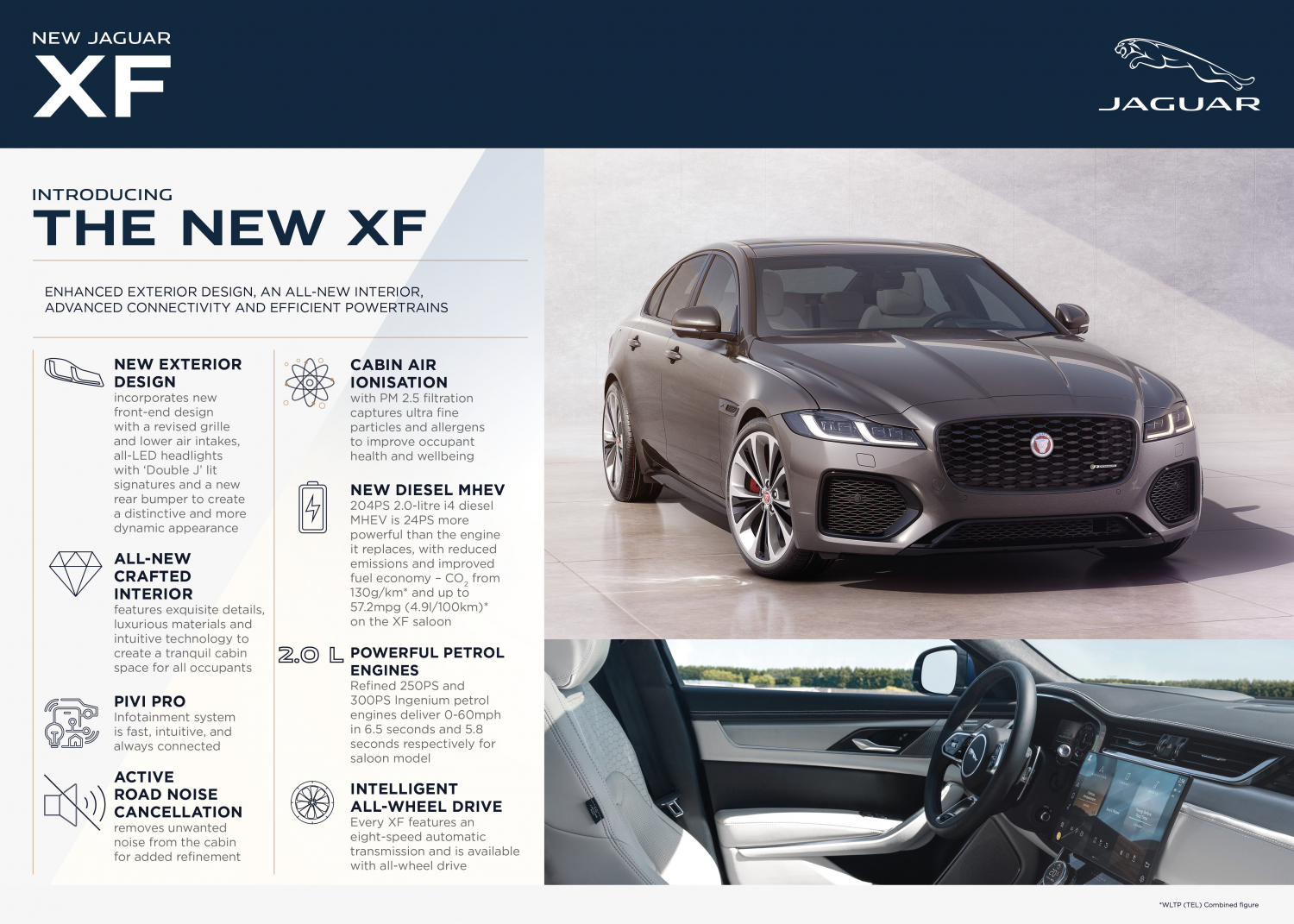 NEW JAGUAR
XF

JAGUAR

INTRODUCING
THE NEW XF

ENHANCED EXTERIOR DESIGN, AN ALL-NEW INTERIOR, ADVANCED CONNECTIVITY AND EFFICIENT POWERTRAINS

NEW EXTERIOR DESIGN
incorporates new front-end design with a revised grille and lower air intakes, all-LED headlights with 'Double J' lit signatures and a new rear bumper to create a distinctive and more dynamic appearance

ALL-NEW CRAFTED INTERIOR
features exquisite details, luxurious materials and intuitive technology to create a tranquil cabin space for all occupants

PIVI PRO
Infotainment system is fast, intuitive, and always connected

ACTIVE ROAD NOISE CANCELLATION
removes unwanted noise from the cabin for added refinement

CABIN AIR IONISATION
with PM 2.5 filtration captures ultra fine particles and allergens to improve occupant health and wellbeing

NEW DIESEL MHEV
204PS 2.0-litre i4 diesel MHEV is 24PS more powerful than the engine it replaces, with reduced emissions and improved fuel economy – $CO_2$ from 130g/km* and up to 57.2mpg (4.9l/100km)* on the XF saloon

2.0 L

POWERFUL PETROL ENGINES
Refined 250PS and 300PS Ingenium petrol engines deliver 0-60mph in 6.5 seconds and 5.8 seconds respectively for saloon model

INTELLIGENT ALL-WHEEL DRIVE
Every XF features an eight-speed automatic transmission and is available with all-wheel drive

*WLTP (TEL) Combined figure