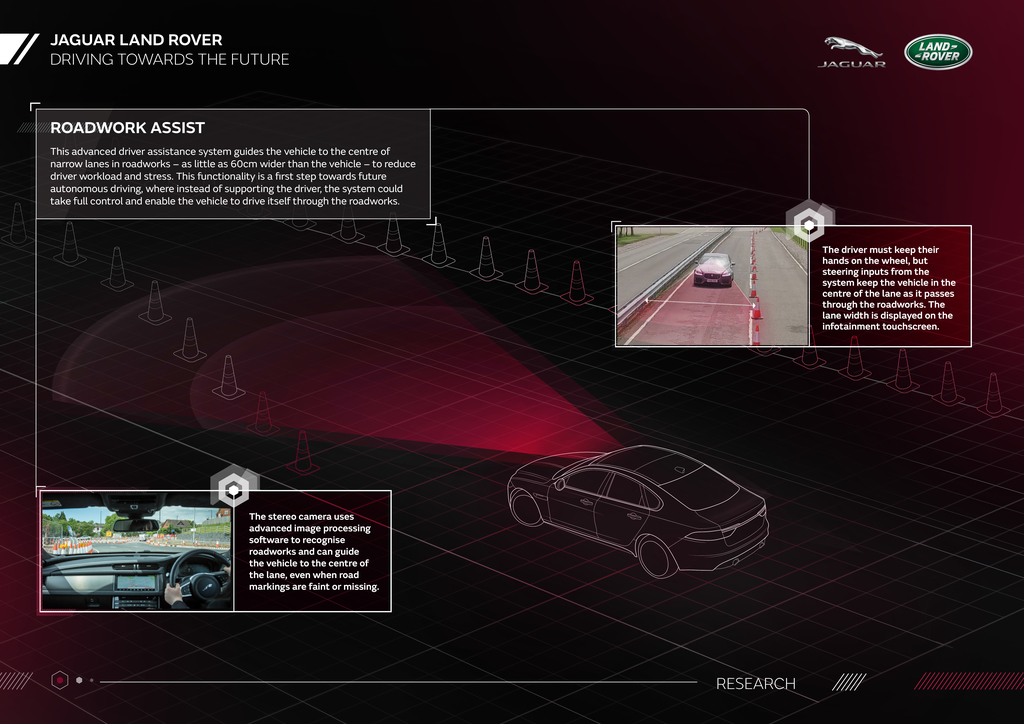 JAGUAR LAND ROVER
DRIVING TOWARDS THE FUTURE

JAGUAR

LAND ROVER

ROADWORK ASSIST

This advanced driver assistance system guides the vehicle to the centre of narrow lanes in roadworks – as little as 60cm wider than the vehicle – to reduce driver workload and stress. This functionality is a first step towards future autonomous driving, where instead of supporting the driver, the system could take full control and enable the vehicle to drive itself through the roadworks.

The driver must keep their hands on the wheel, but steering inputs from the system keep the vehicle in the centre of the lane as it passes through the roadworks. The lane width is displayed on the infotainment touchscreen.

The stereo camera uses advanced image processing software to recognise roadworks and can guide the vehicle to the centre of the lane, even when road markings are faint or missing.

RESEARCH