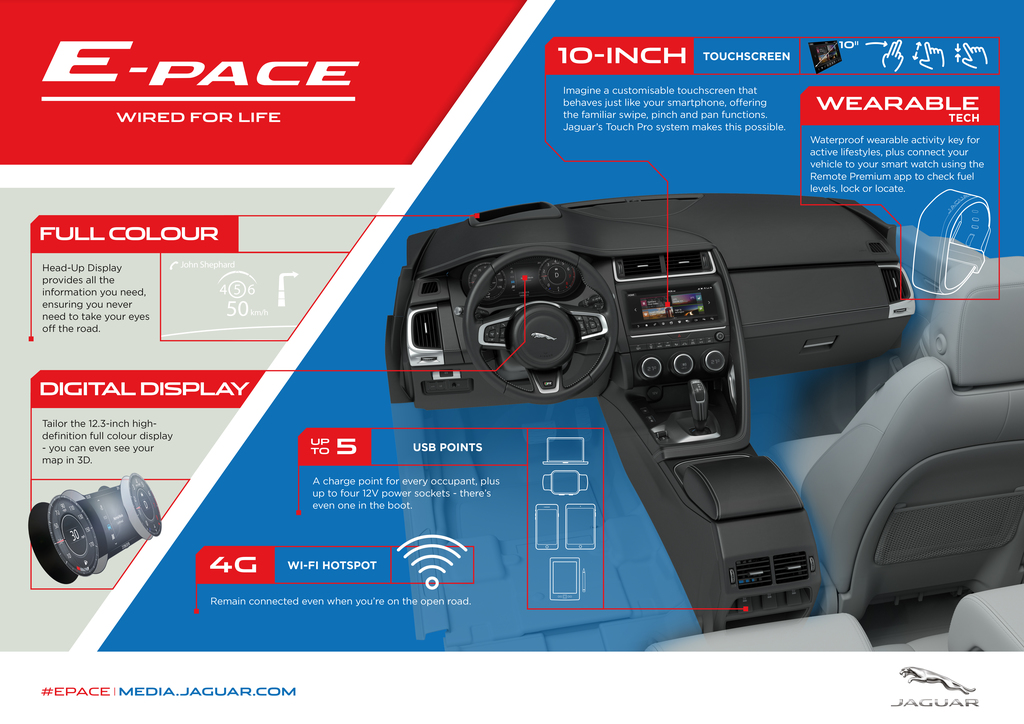 E-PACE

WIRED FOR LIFE

10-INCH TOUCHSCREEN

10"

Imagine a customisable touchscreen that behaves just like your smartphone, offering the familiar swipe, pinch and pan functions. Jaguar's Touch Pro system makes this possible.

WEARABLE TECH

Waterproof wearable activity key for active lifestyles, plus connect your vehicle to your smart watch using the Remote Premium app to check fuel levels, lock or locate.

FULL COLOUR

Head-Up Display provides all the information you need, ensuring you never need to take your eyes off the road.

John Shephard

4 5 6

50 km/h

DIGITAL DISPLAY

Tailor the 12.3-inch high-definition full colour display - you can even see your map in 3D.

30

UP TO 5 USB POINTS

A charge point for every occupant, plus up to four 12V power sockets - there's even one in the boot.

4G WI-FI HOTSPOT

Remain connected even when you're on the open road.

#EPACE | MEDIA.JAGUAR.COM

JAGUAR