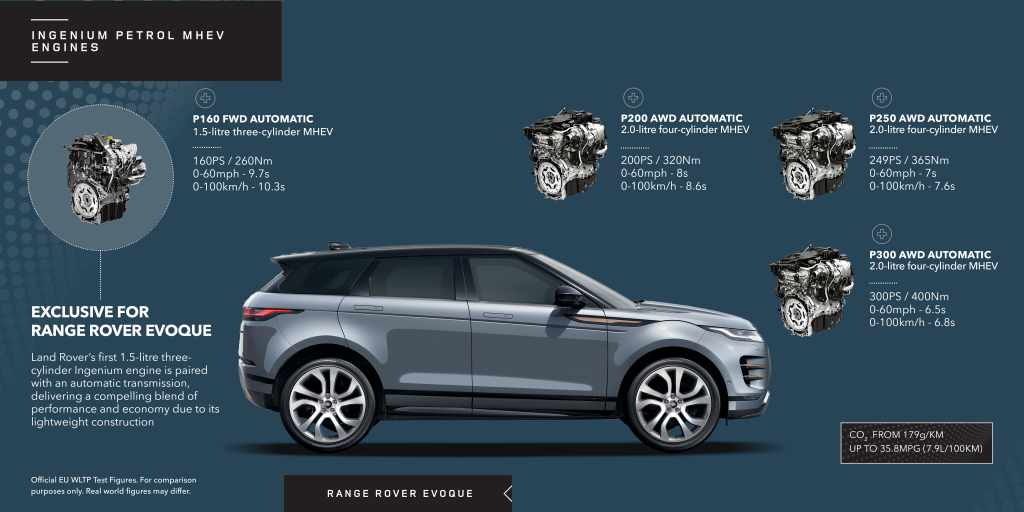 INGENIUM PETROL MHEV ENGINES

P160 FWD AUTOMATIC
1.5-litre three-cylinder MHEV

160PS / 260Nm
0-60mph - 9.7s
0-100km/h - 10.3s

P200 AWD AUTOMATIC
2.0-litre four-cylinder MHEV

200PS / 320Nm
0-60mph - 8s
0-100km/h - 8.6s

P250 AWD AUTOMATIC
2.0-litre four-cylinder MHEV

249PS / 365Nm
0-60mph - 7s
0-100km/h - 7.6s

P300 AWD AUTOMATIC
2.0-litre four-cylinder MHEV

300PS / 400Nm
0-60mph - 6.5s
0-100km/h - 6.8s

EXCLUSIVE FOR RANGE ROVER EVOQUE

Land Rover's first 1.5-litre three-cylinder Ingenium engine is paired with an automatic transmission, delivering a compelling blend of performance and economy due to its lightweight construction

$CO_2$ FROM 179g/KM
UP TO 35.8MPG (7.9L/100KM)

Official EU WLTP Test Figures. For comparison purposes only. Real world figures may differ.

RANGE ROVER EVOQUE