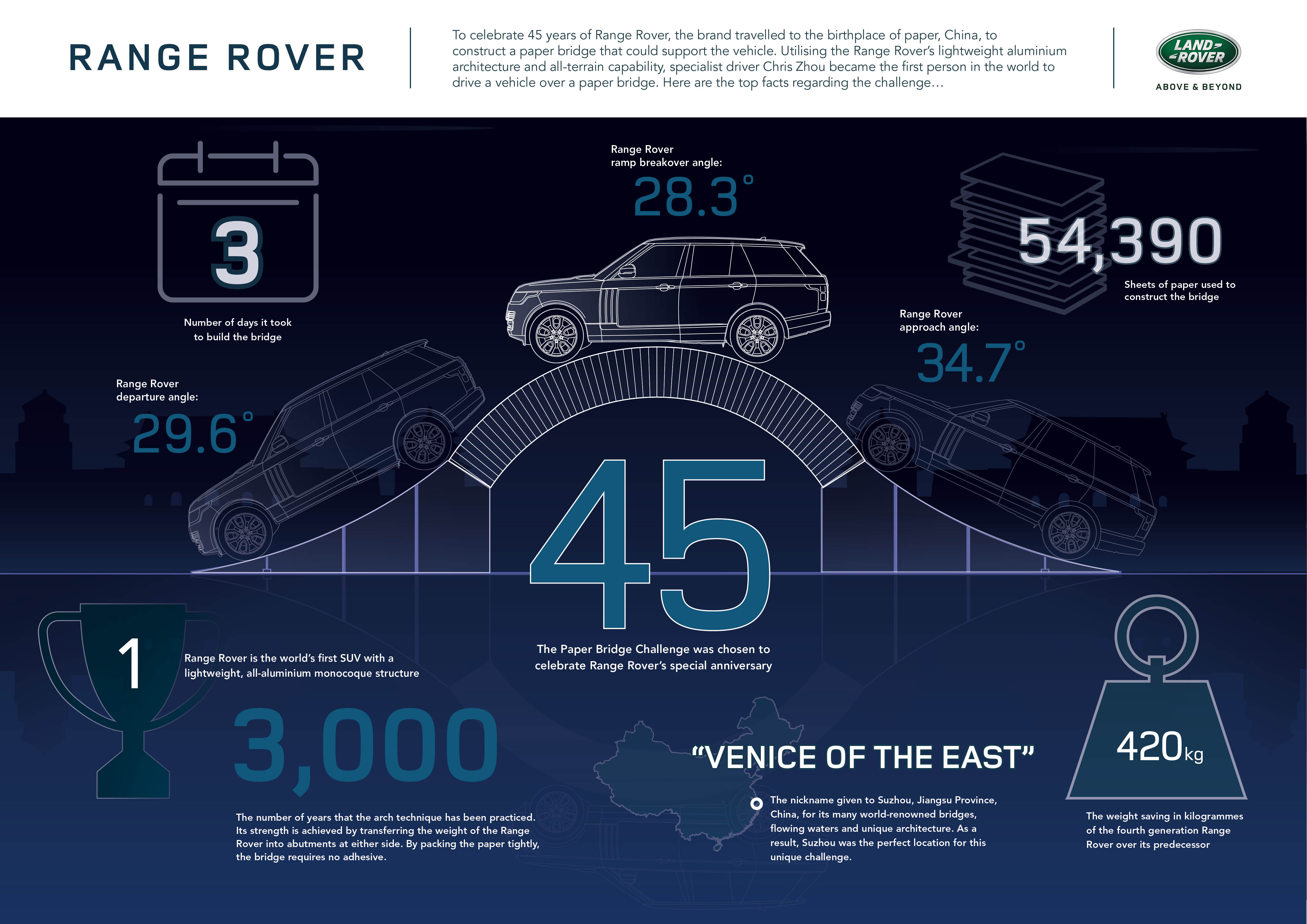 RANGE ROVER

To celebrate 45 years of Range Rover, the brand travelled to the birthplace of paper, China, to construct a paper bridge that could support the vehicle. Utilising the Range Rover's lightweight aluminium architecture and all-terrain capability, specialist driver Chris Zhou became the first person in the world to drive a vehicle over a paper bridge. Here are the top facts regarding the challenge…

LAND ROVER
ABOVE & BEYOND

3
Number of days it took to build the bridge

Range Rover ramp breakover angle:
28.3°

54,390
Sheets of paper used to construct the bridge

Range Rover approach angle:
34.7°

Range Rover departure angle:
29.6°

45
The Paper Bridge Challenge was chosen to celebrate Range Rover's special anniversary

1
Range Rover is the world's first SUV with a lightweight, all-aluminium monocoque structure

3,000
The number of years that the arch technique has been practiced. Its strength is achieved by transferring the weight of the Range Rover into abutments at either side. By packing the paper tightly, the bridge requires no adhesive.

"VENICE OF THE EAST"
The nickname given to Suzhou, Jiangsu Province, China, for its many world-renowned bridges, flowing waters and unique architecture. As a result, Suzhou was the perfect location for this unique challenge.

420kg
The weight saving in kilogrammes of the fourth generation Range Rover over its predecessor